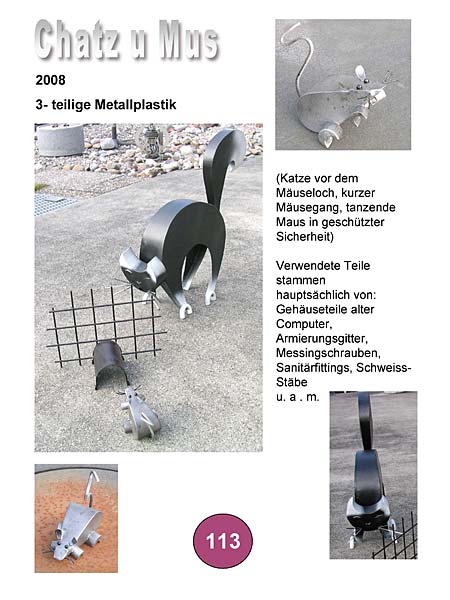 Chatz u Mus

2008

3- teilige Metallplastik

(Katze vor dem Mäuseloch, kurzer Mäusegang, tanzende Maus in geschützter Sicherheit)

Verwendete Teile stammen hauptsächlich von: Gehäuseteile alter Computer, Armierungsgitter, Messingschrauben, Sanitärfittings, Schweiss-Stäbe u. a . m.

113